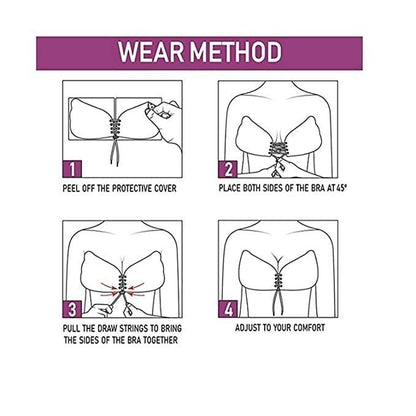 WEAR METHOD

1

PEEL OFF THE PROTECTIVE COVER

2

PLACE BOTH SIDES OF THE BRA AT 45°

3

PULL THE DRAW STRINGS TO BRING THE SIDES OF THE BRA TOGETHER

4

ADJUST TO YOUR COMFORT